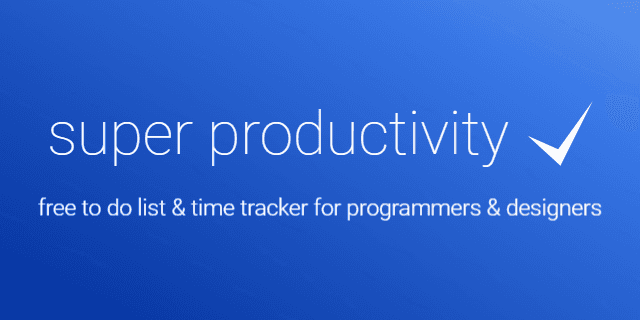 super productivity

free to do list & time tracker for programmers & designers